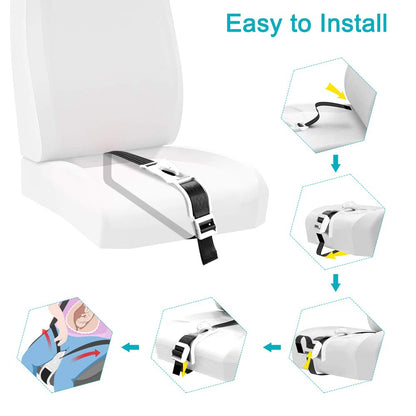 Easy to Install