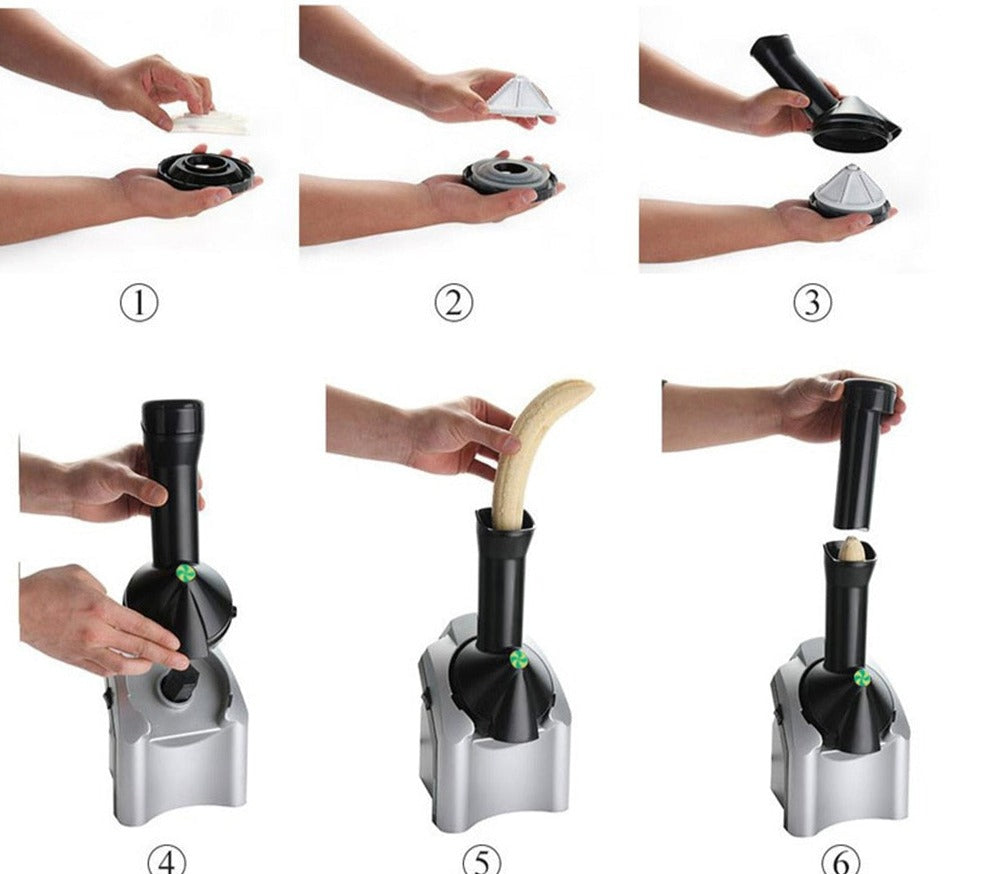 ①

②

③

④

⑤

⑥