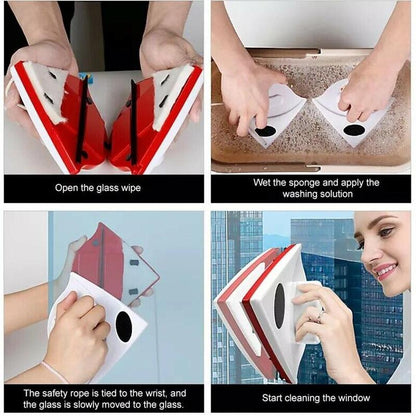 Open the glass wipe

Wet the sponge and apply the washing solution

The safety rope is tied to the wrist, and the glass is slowly moved to the glass.

Start cleaning the window