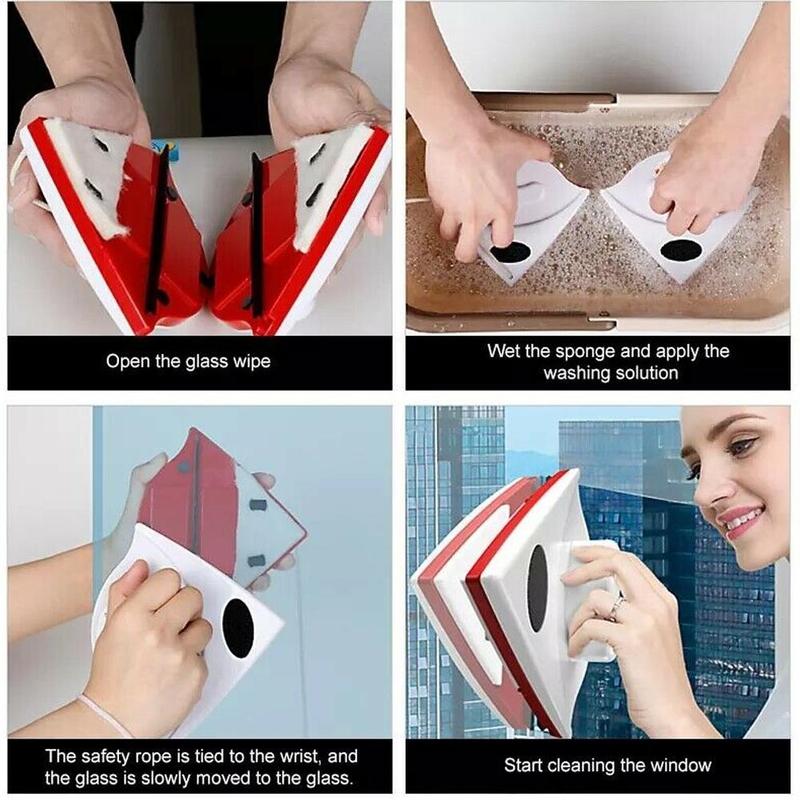 Open the glass wipe

Wet the sponge and apply the washing solution

The safety rope is tied to the wrist, and the glass is slowly moved to the glass.

Start cleaning the window