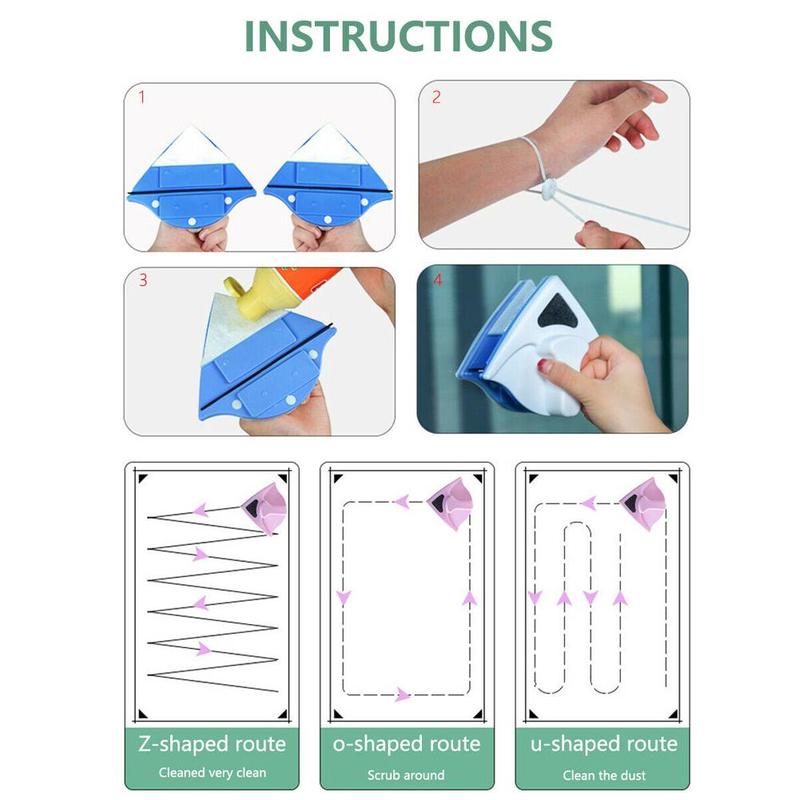 INSTRUCTIONS

1

2

3

4

Z-shaped route
Cleaned very clean

o-shaped route
Scrub around

u-shaped route
Clean the dust